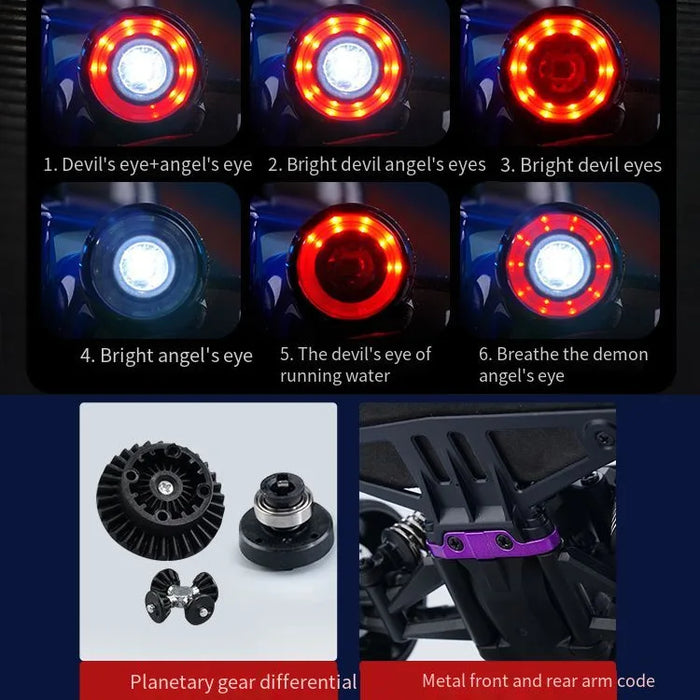 1. Devil's eye+angel's eye
2. Bright devil angel's eyes
3. Bright devil eyes

4. Bright angel's eye
5. The devil's eye of running water
6. Breathe the demon angel's eye

Planetary gear differential
Metal front and rear arm code